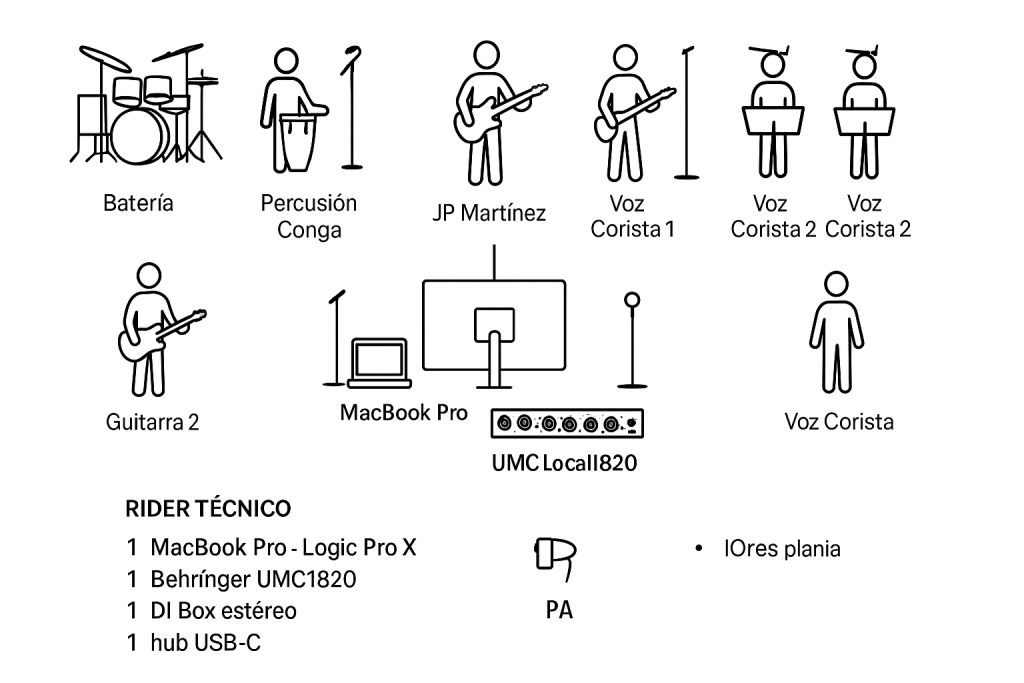 Batería

Percusión Conga

JP Martínez

Voz Corista 1

Voz Corista 2

Voz Corista 2

Guitarra 2

MacBook Pro

UMC Locall820

Voz Corista

RIDER TÉCNICO

1 MacBook Pro - Logic Pro X
1 Behrínger UMC1820
1 DI Box estéreo
1 hub USB-C

PA

• IOres plania